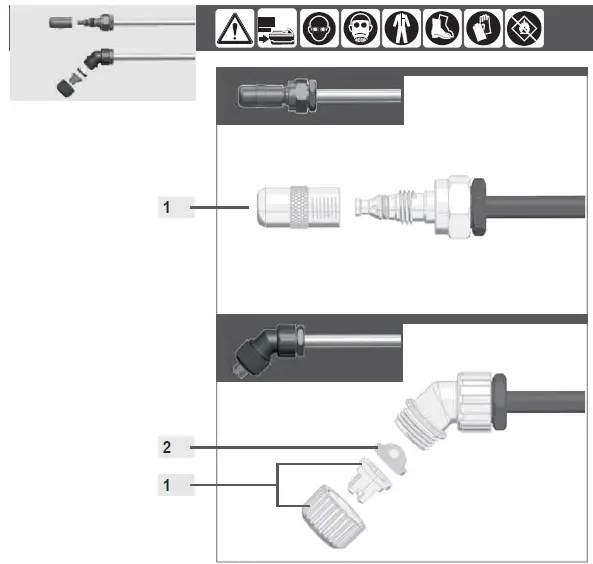 1

2

1