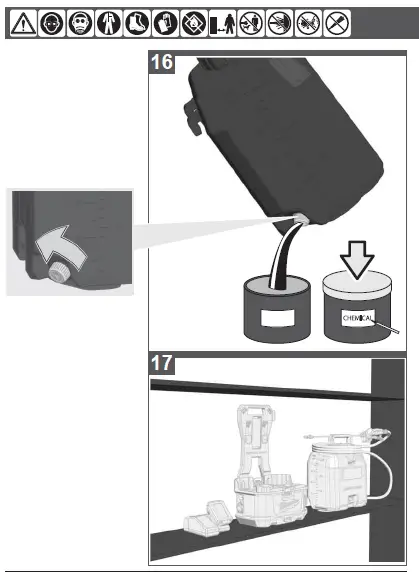 16

CHEMICAL

17