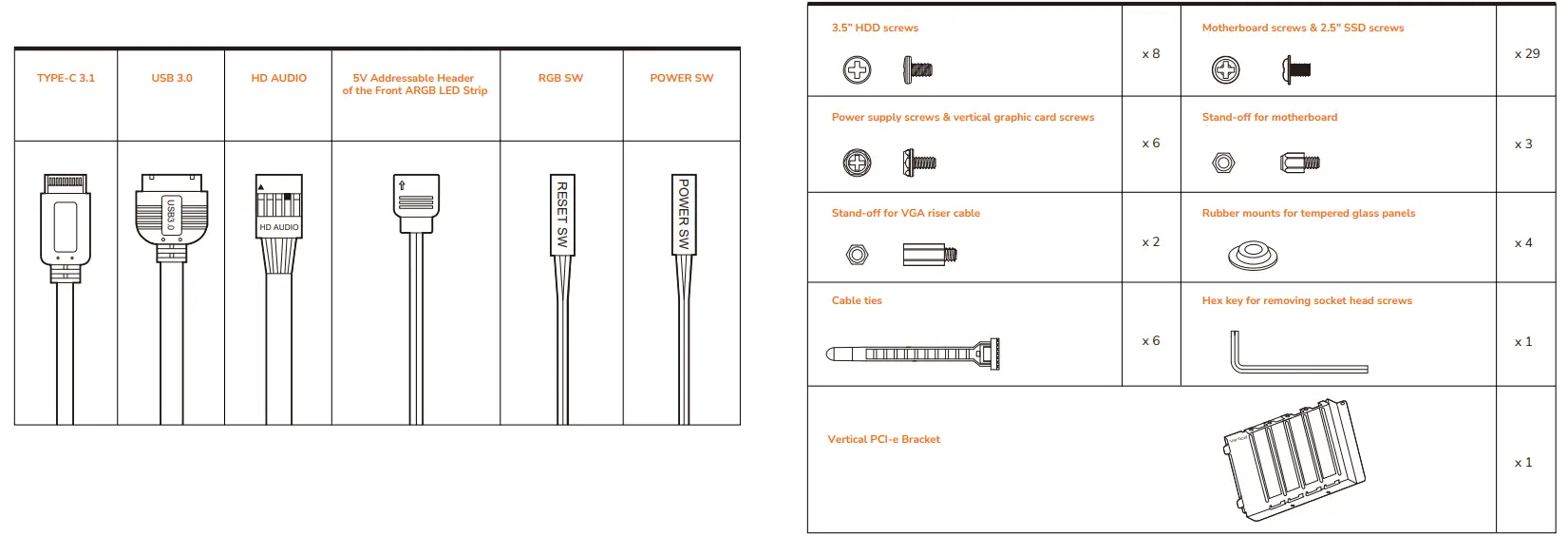 | TYPE-C 3.1 | USB 3.0 | HD AUDIO | 5V Addressable Header of the Front ARGB LED Strip | RGB SW | POWER SW |
|---|---|---|---|---|---|
|  | USB3.0 | HD AUDIO |  | RESET SW | POWER SW |

| 3.5" HDD screws | x 8 | Motherboard screws & 2.5" SSD screws | x 29 |
|---|---|---|---|
| Power supply screws & vertical graphic card screws | x 6 | Stand-off for motherboard | x 3 |
| Stand-off for VGA riser cable | x 2 | Rubber mounts for tempered glass panels | x 4 |
| Cable ties | x 6 | Hex key for removing socket head screws | x 1 |
| Vertical PCI-e Bracket |  |  | x 1 |