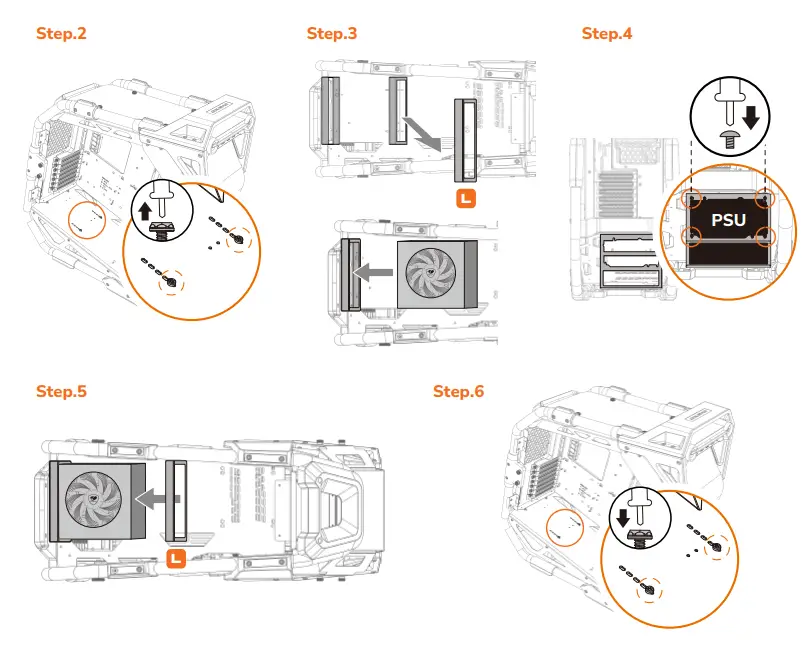 Step.2

Step.3

L

Step.4

PSU

Step.5

L

Step.6