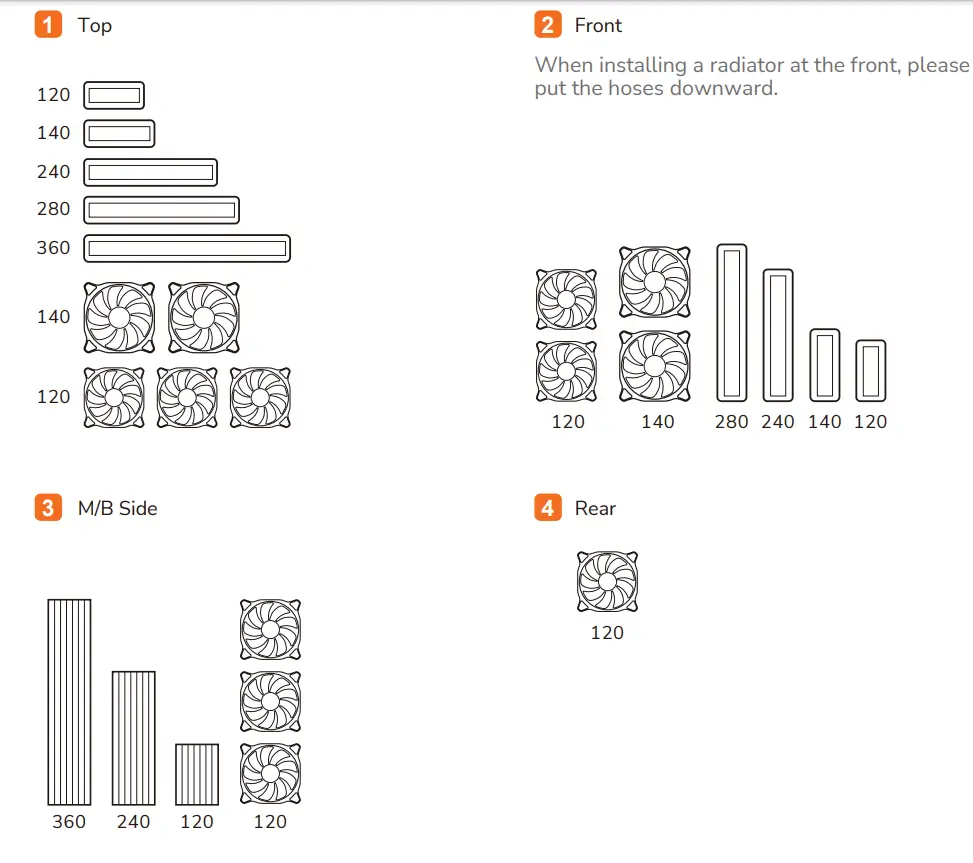 1 Top

120
140
240
280
360
140
120

2 Front

When installing a radiator at the front, please put the hoses downward.

120 140 280 240 140 120

3 M/B Side

360 240 120 120

4 Rear

120