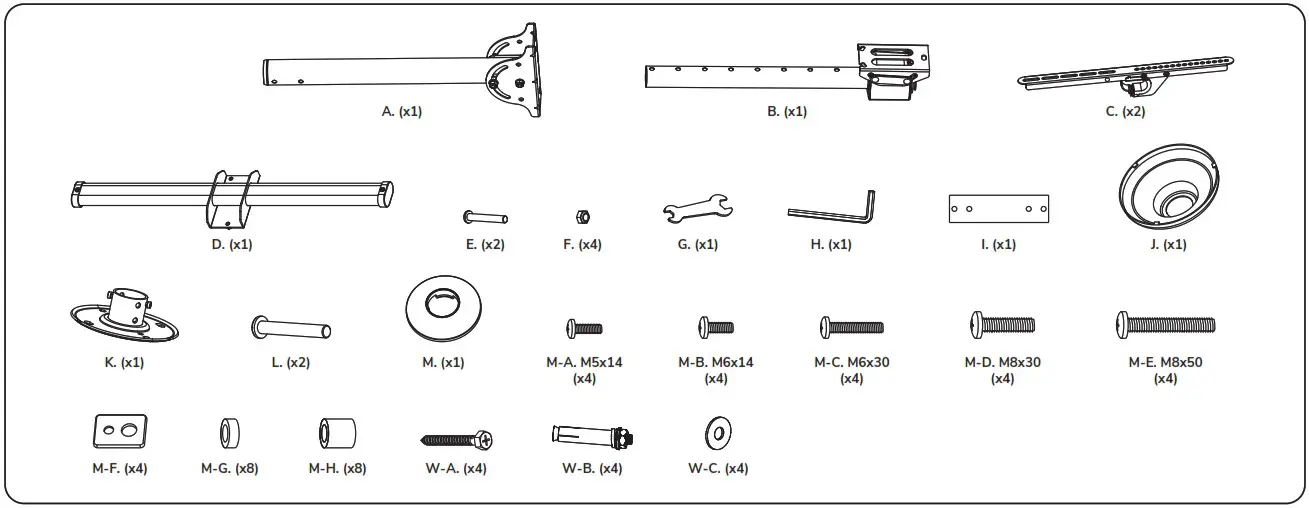 A. (x1)

B. (x1)

C. (x2)

D. (x1)

E. (x2)

F. (x4)

G. (x1)

H. (x1)

I. (x1)

J. (x1)

K. (x1)

L. (x2)

M. (x1)

M-A. M5x14 (x4)

M-B. M6x14 (x4)

M-C. M6x30 (x4)

M-D. M8x30 (x4)

M-E. M8x50 (x4)

M-F. (x4)

M-G. (x8)

M-H. (x8)

W-A. (x4)

W-B. (x4)

W-C. (x4)