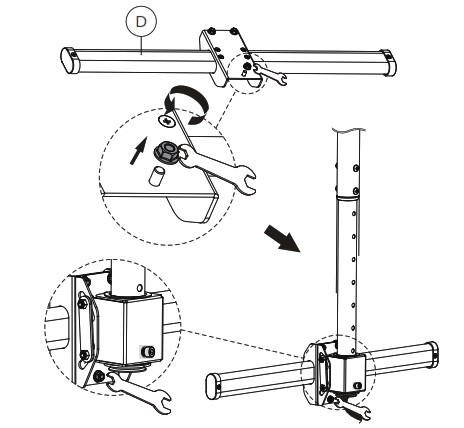 D