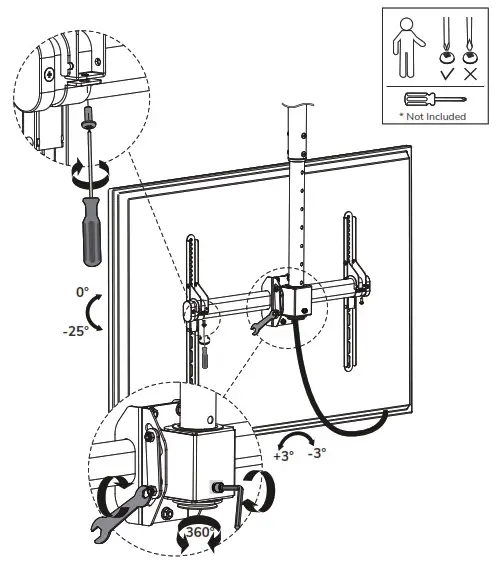 * Not Included

0°
-25°

+3°
-3°

360°