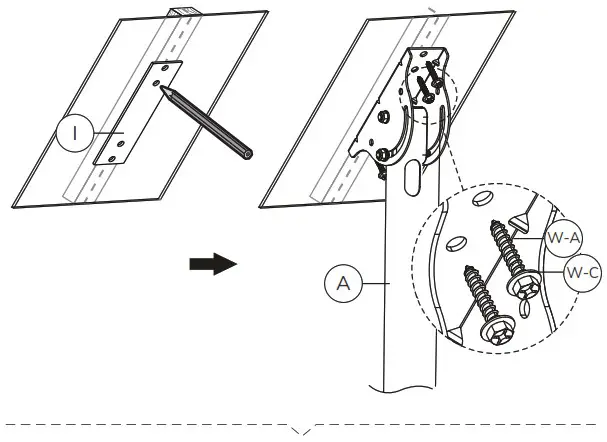 I

A

W-A

W-C