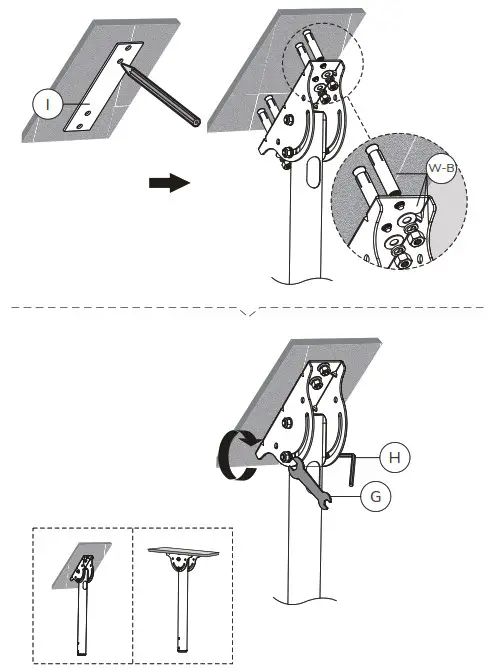 I

W-B

H

G