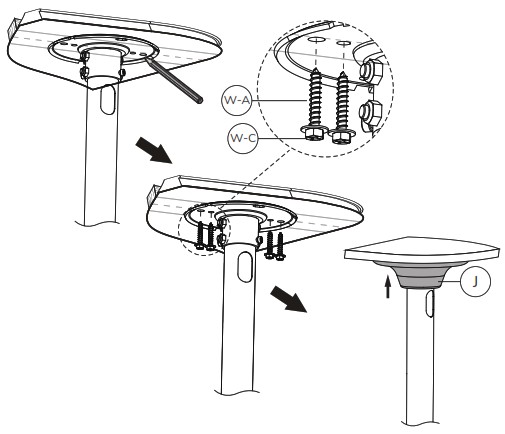 W-A
W-C
J