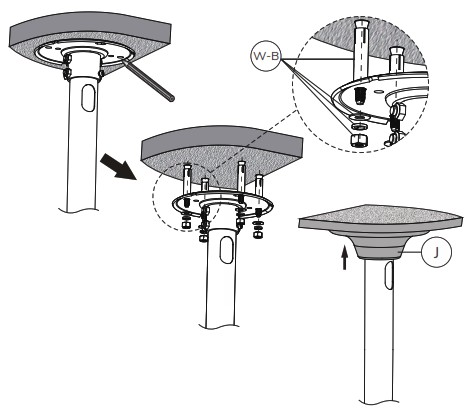 W-B

J