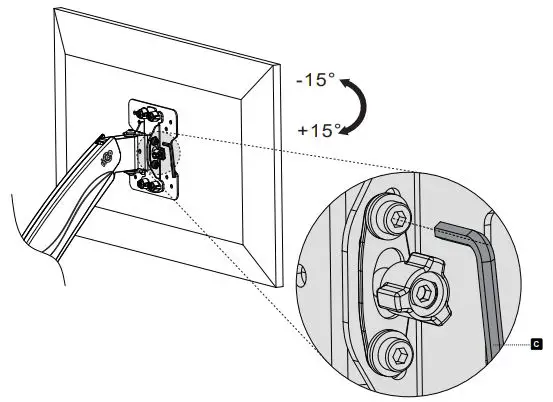 -15°
+15°
C