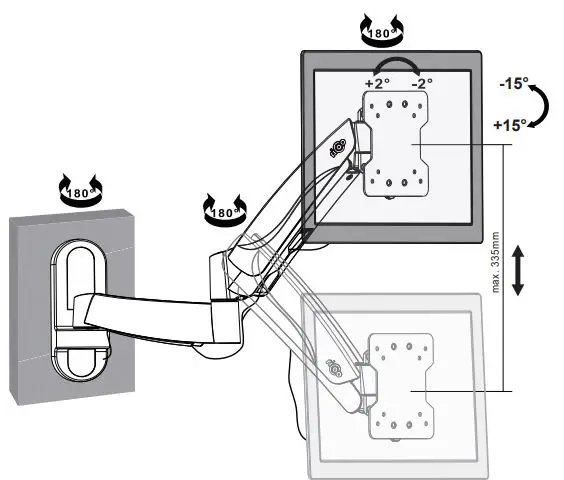 180°

+2° -2°

-15°

+15°

180°

180°

max. 335mm