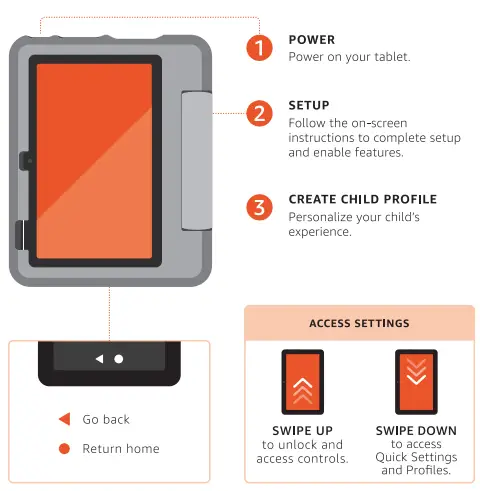 1 POWER
Power on your tablet.

2 SETUP
Follow the on-screen instructions to complete setup and enable features.

3 CREATE CHILD PROFILE
Personalize your child's experience.

Go back
Return home

ACCESS SETTINGS

SWIPE UP
to unlock and access controls.

SWIPE DOWN
to access Quick Settings and Profiles.