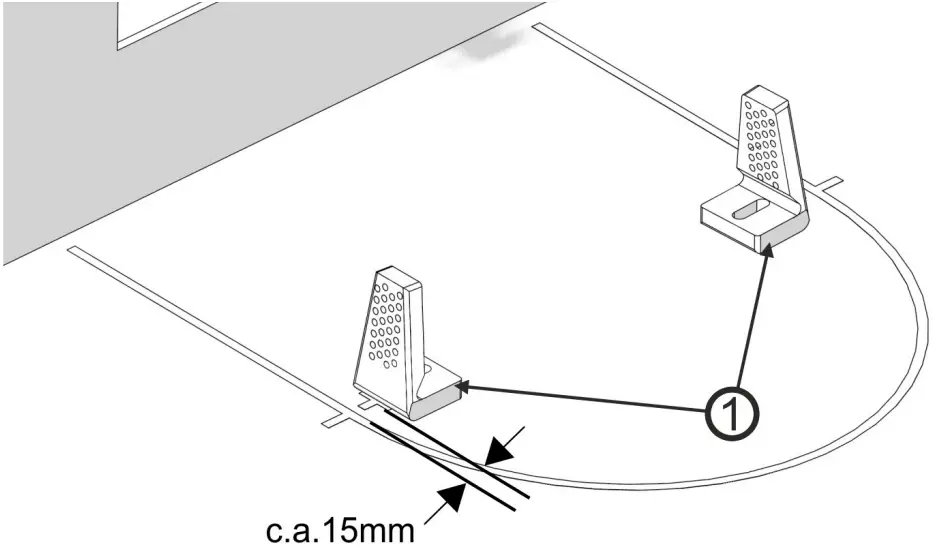 1

c.a.15mm