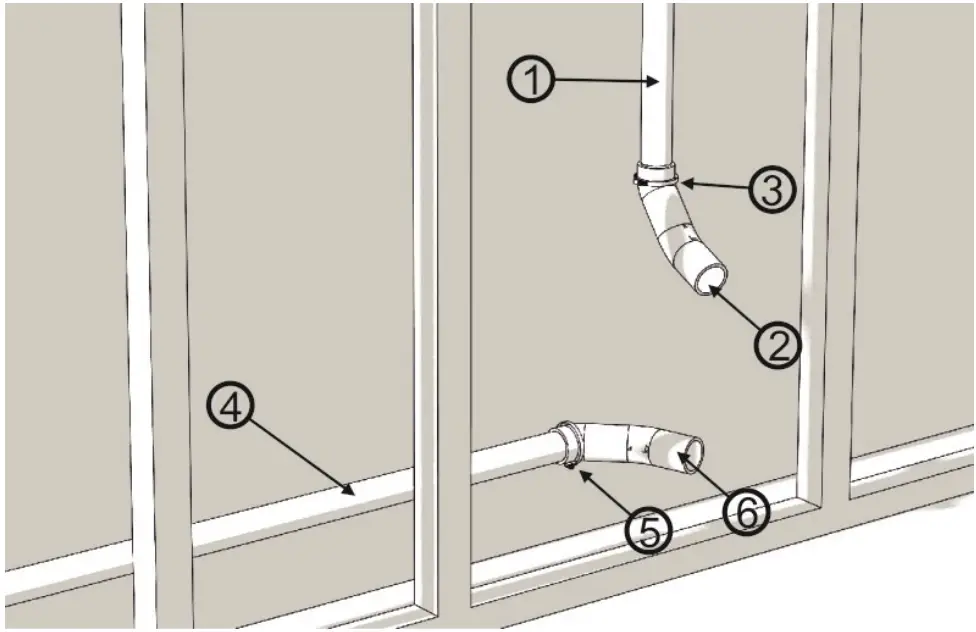 1
3
2
4
5
6