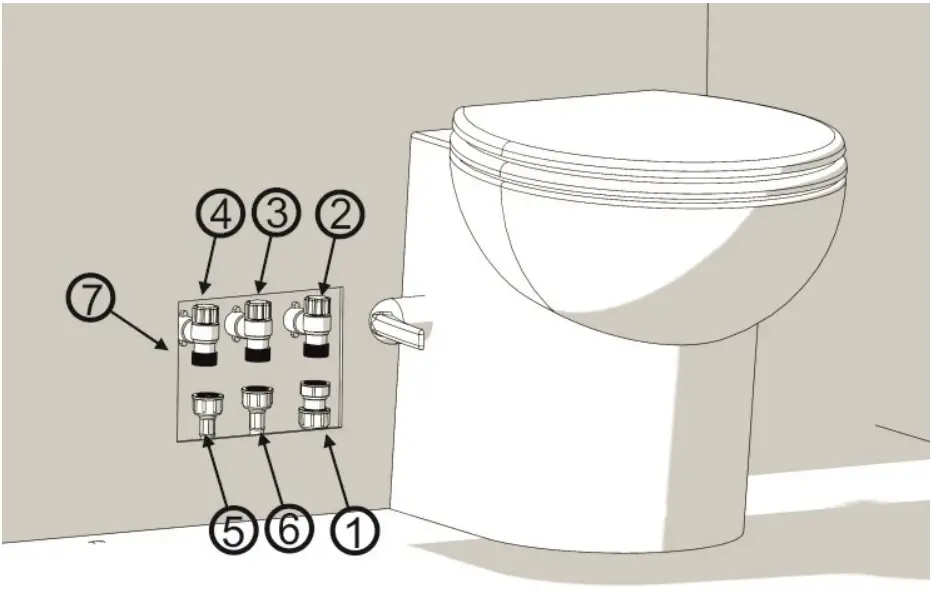 4
3
2
7
5
6
1