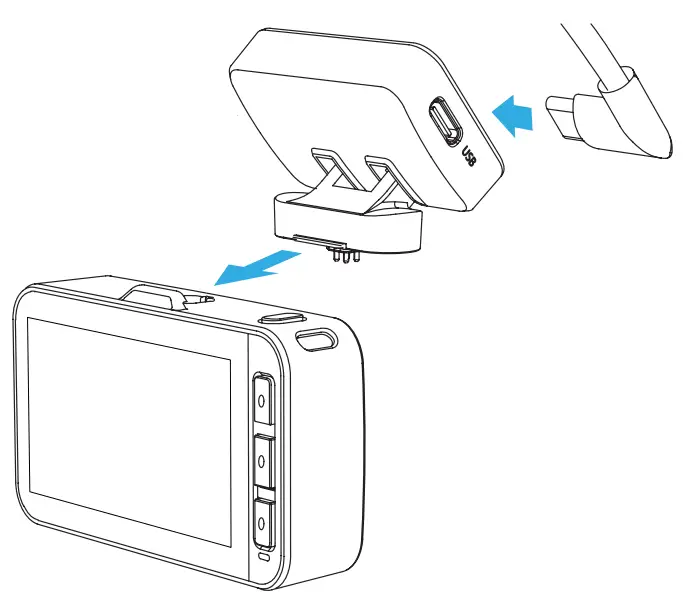 USB