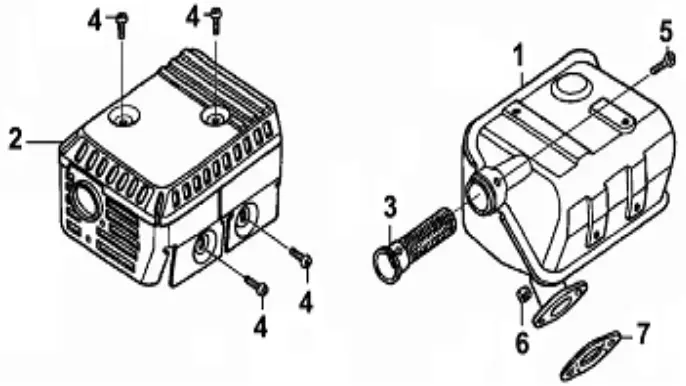 4
4
5
1
2
3
4
4
6
7