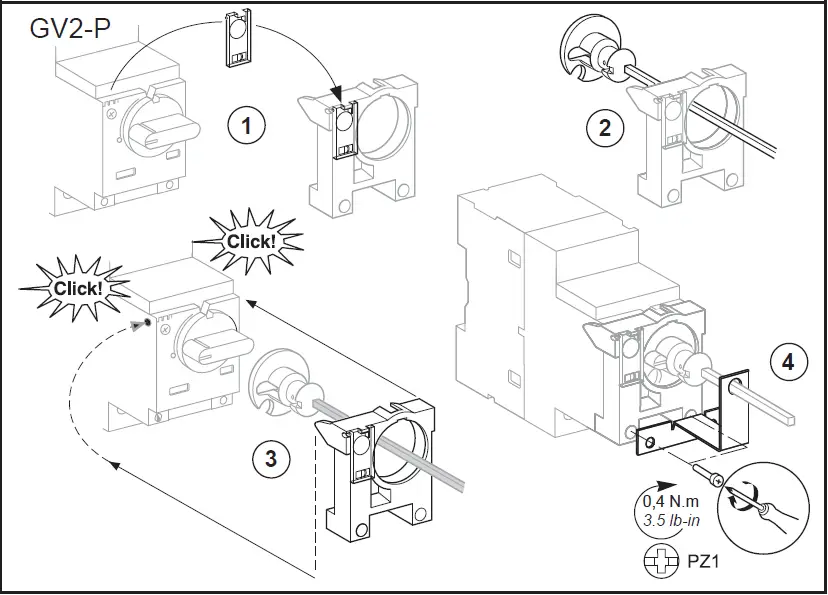 GV2-P

1

2

Click!

Click!

3

4

0,4 N.m
3.5 lb-in

PZ1