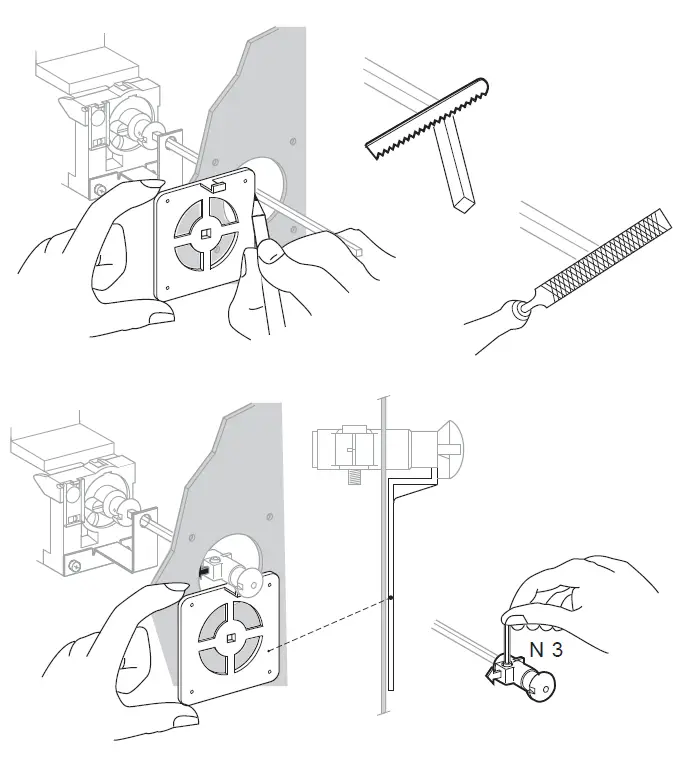 N 3