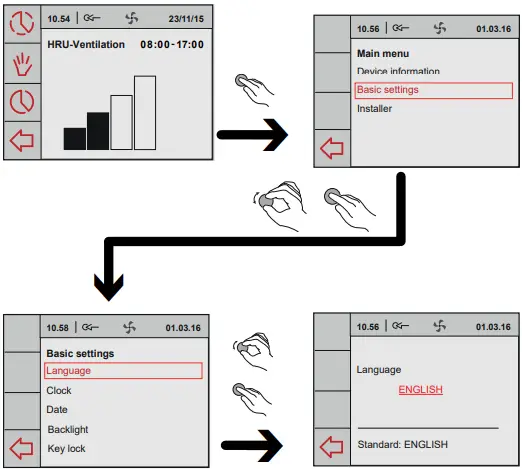 10.54 23/11/15

HRU-Ventilation 08:00-17:00

10.56 01.03.16

Main menu

Device information

Basic settings

Installer

10.58 01.03.16

Basic settings

Language

Clock

Date

Backlight

Key lock

10.56 01.03.16

Language

ENGLISH

Standard: ENGLISH