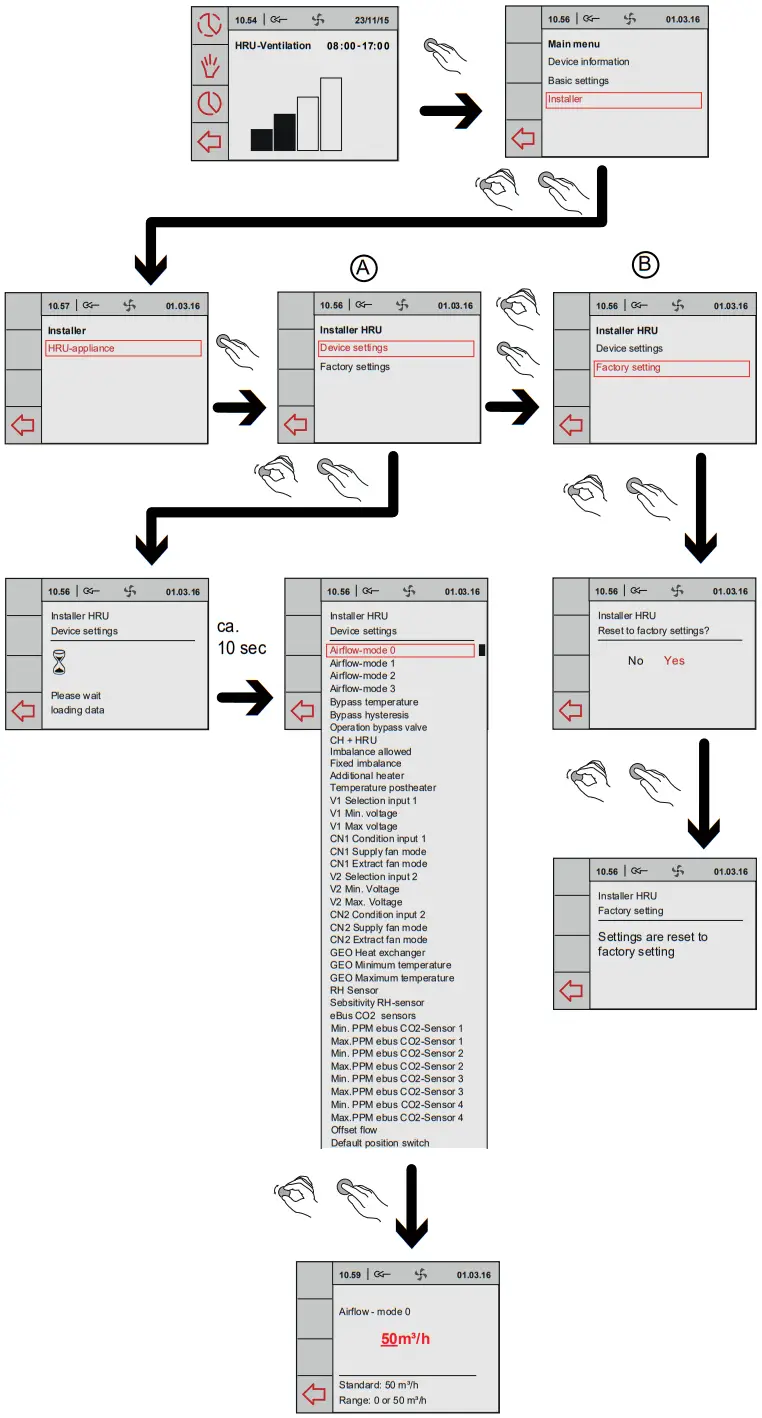 10.54 23/11/15
HRU-Ventilation 08:00-17:00

10.56 01.03.16
Main menu
Device information
Basic settings
Installer

10.57 01.03.16
Installer
HRU-appliance

A

10.56 01.03.16
Installer HRU
Device settings
Factory settings

B

10.56 01.03.16
Installer HRU
Device settings
Factory setting

10.56 01.03.16
Installer HRU
Device settings
Please wait
loading data

ca. 10 sec

10.56 01.03.16
Installer HRU
Device settings
Airflow-mode 0
Airflow-mode 1
Airflow-mode 2
Airflow-mode 3
Bypass temperature
Bypass hysteresis
Operation bypass valve
CH + HRU
Imbalance allowed
Fixed imbalance
Additional heater
Temperature postheater
V1 Selection input 1
V1 Min. voltage
V1 Max voltage
CN1 Condition input 1
CN1 Supply fan mode
CN1 Extract fan mode
V2 Selection input 2
V2 Min. Voltage
V2 Max. Voltage
CN2 Condition input 2
CN2 Supply fan mode
CN2 Extract fan mode
GEO Heat exchanger
GEO Minimum temperature
GEO Maximum temperature
RH Sensor
Sebsitivity RH-sensor
eBus CO2 sensors
Min. PPM ebus CO2-Sensor 1
Max.PPM ebus CO2-Sensor 1
Min. PPM ebus CO2-Sensor 2
Max.PPM ebus CO2-Sensor 2
Min. PPM ebus CO2-Sensor 3
Max.PPM ebus CO2-Sensor 3
Min. PPM ebus CO2-Sensor 4
Max.PPM ebus CO2-Sensor 4
Offset flow
Default position switch

10.56 01.03.16
Installer HRU
Reset to factory settings?
No Yes

10.56 01.03.16
Installer HRU
Factory setting
Settings are reset to factory setting

10.59 01.03.16
Airflow - mode 0
50m³/h
Standard: 50 m³/h
Range: 0 or 50 m³/h