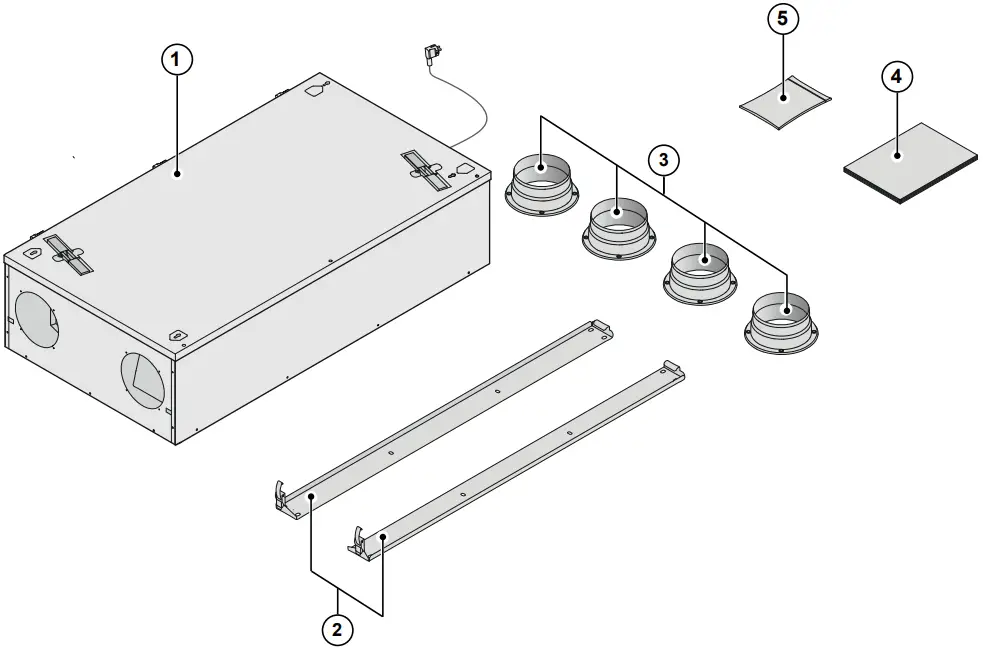 1
5
4
3
2