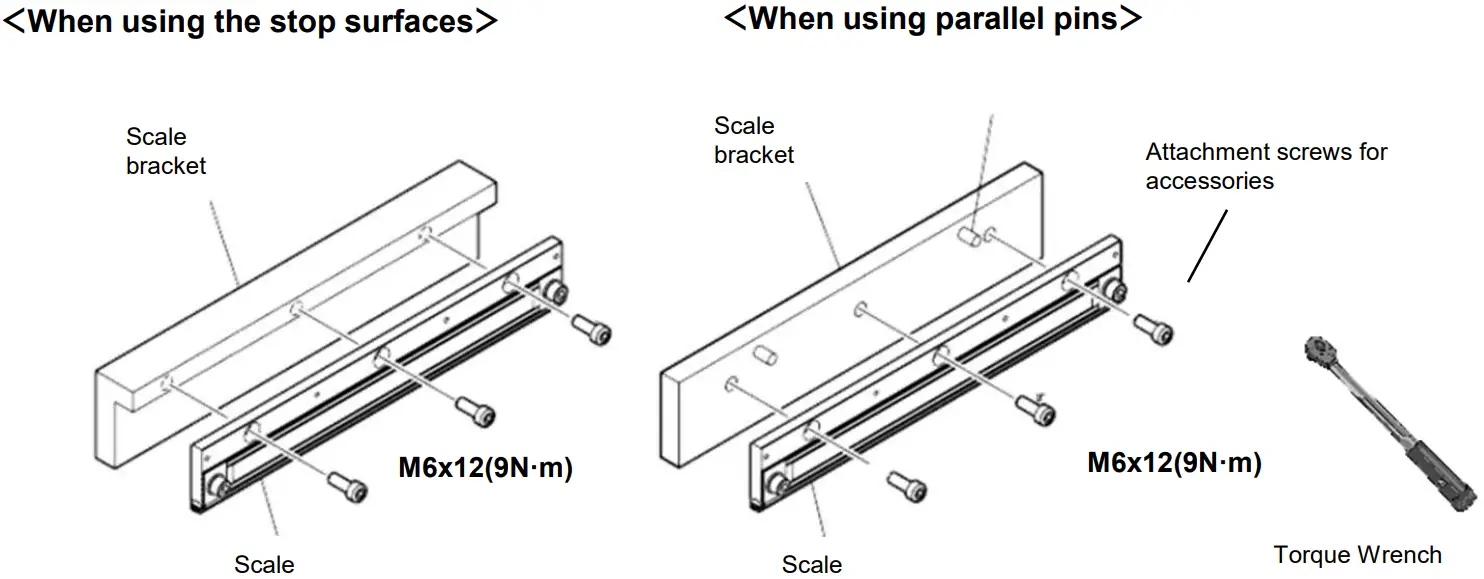 ＜When using the stop surfaces＞

Scale bracket

M6x12(9N·m)

Scale

＜When using parallel pins＞

Scale bracket

Attachment screws for accessories

M6x12(9N·m)

Scale

Torque Wrench