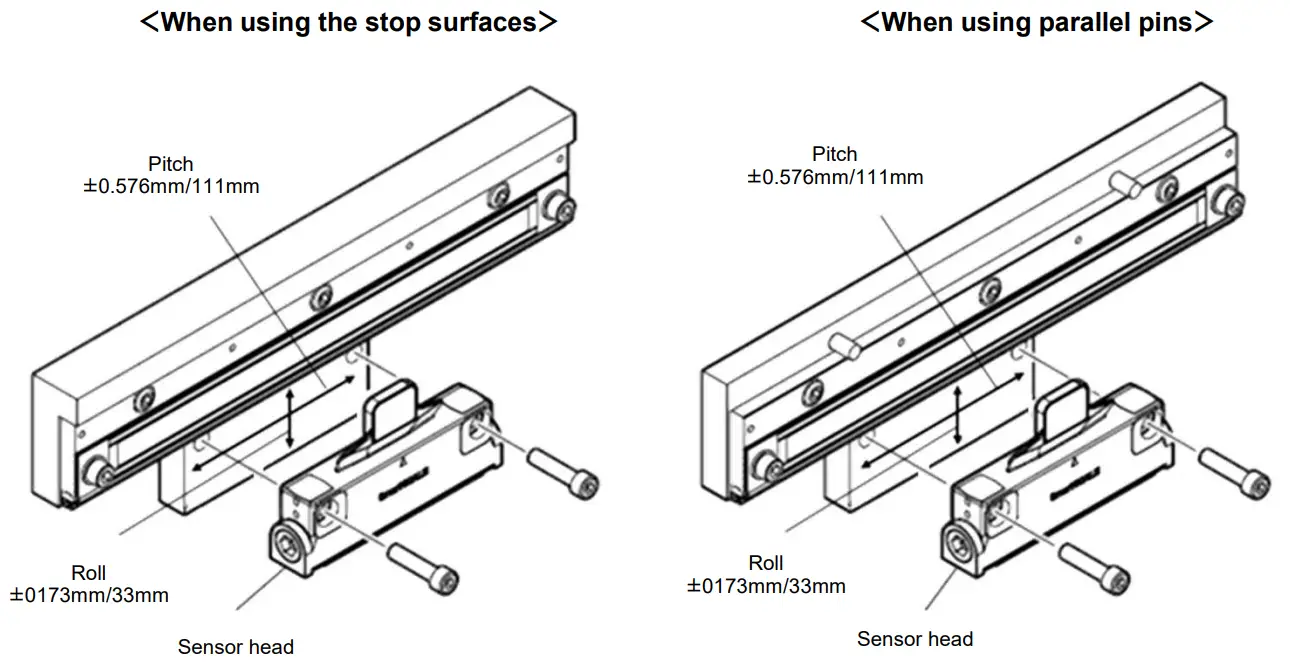 <When using the stop surfaces>

Pitch
±0.576mm/111mm

Roll
±0173mm/33mm

Sensor head

<When using parallel pins>

Pitch
±0.576mm/111mm

Roll
±0173mm/33mm

Sensor head