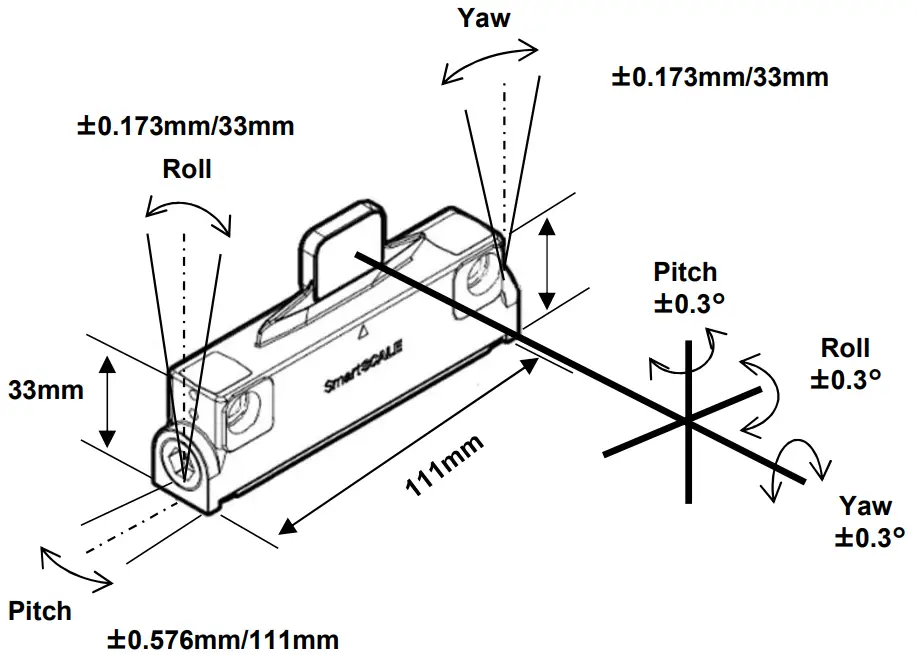 Yaw

±0.173mm/33mm

±0.173mm/33mm

Roll

Pitch
±0.3°

Roll
±0.3°

33mm

SmartSCALE

111mm

Yaw
±0.3°

Pitch

±0.576mm/111mm