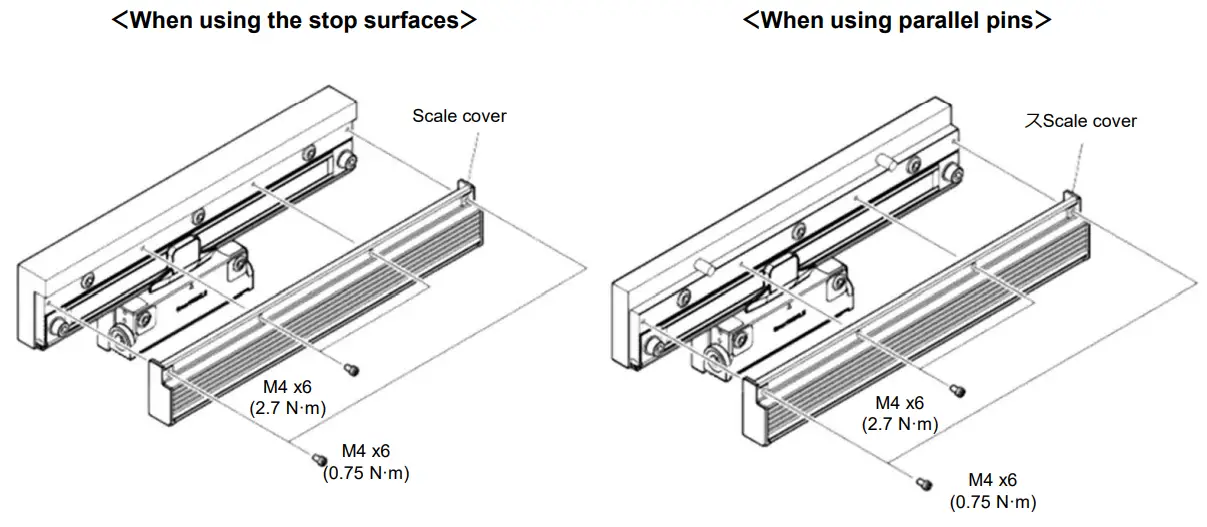 <When using the stop surfaces>

Scale cover

M4 x6
(2.7 N·m)

M4 x6
(0.75 N·m)

<When using parallel pins>

スScale cover

M4 x6
(2.7 N·m)

M4 x6
(0.75 N·m)