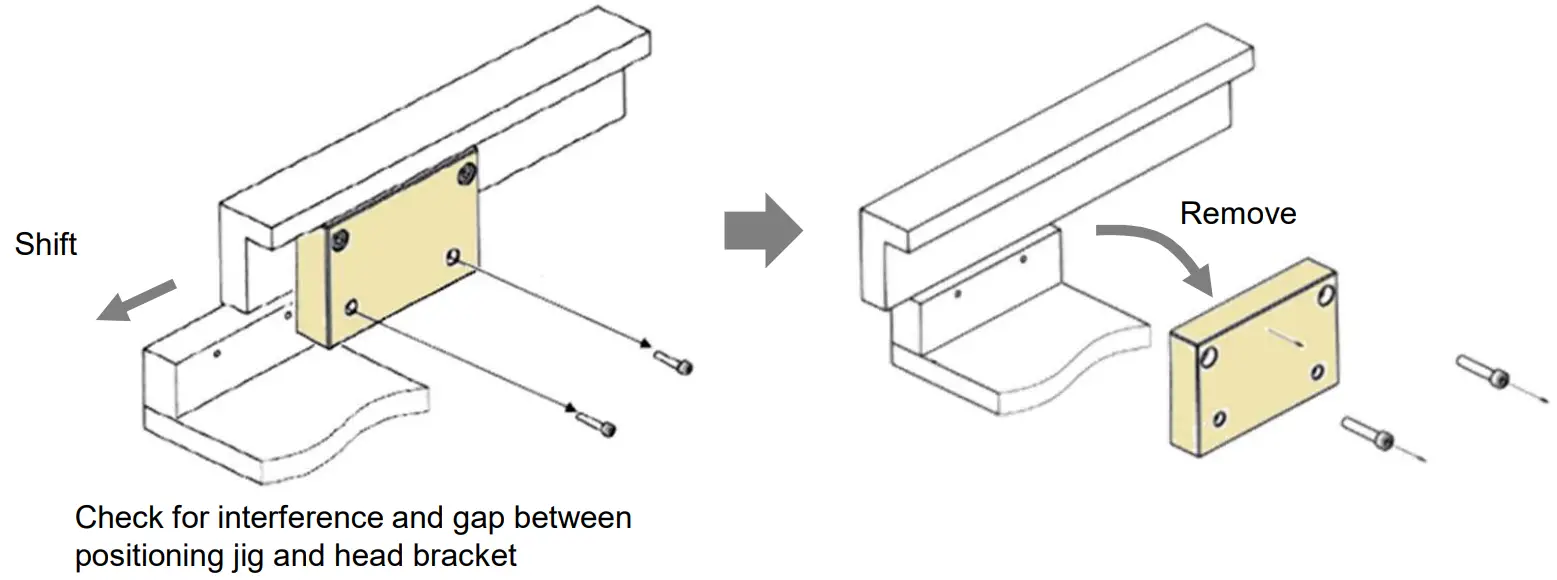 Shift

Check for interference and gap between positioning jig and head bracket

Remove