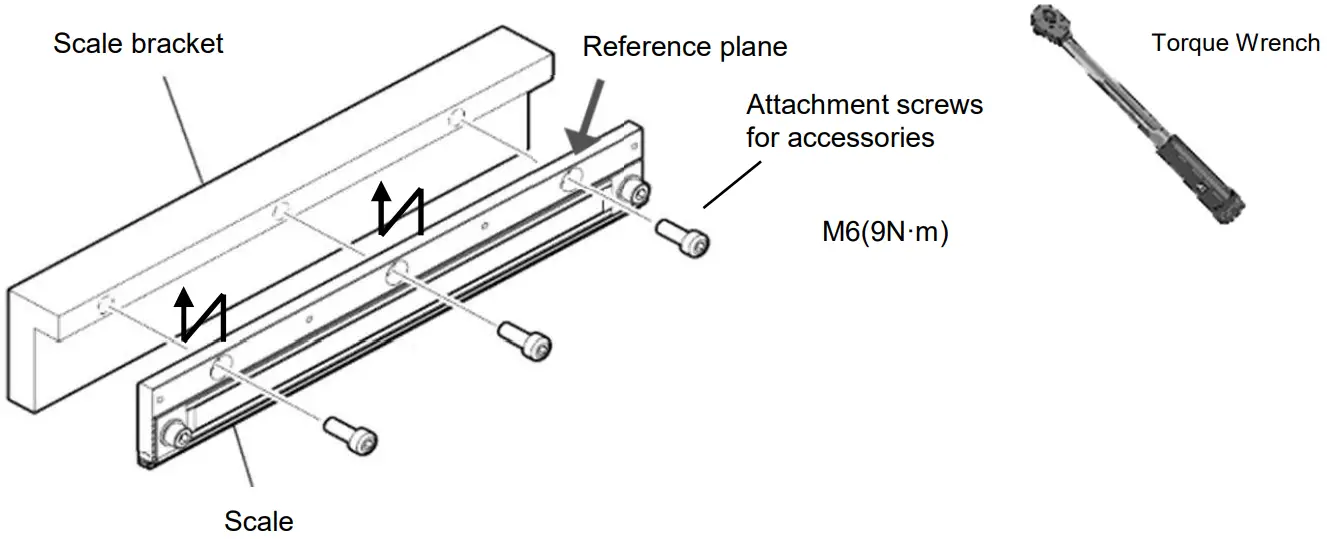 Scale bracket

Reference plane

Torque Wrench

Attachment screws for accessories

M6(9N·m)

Scale