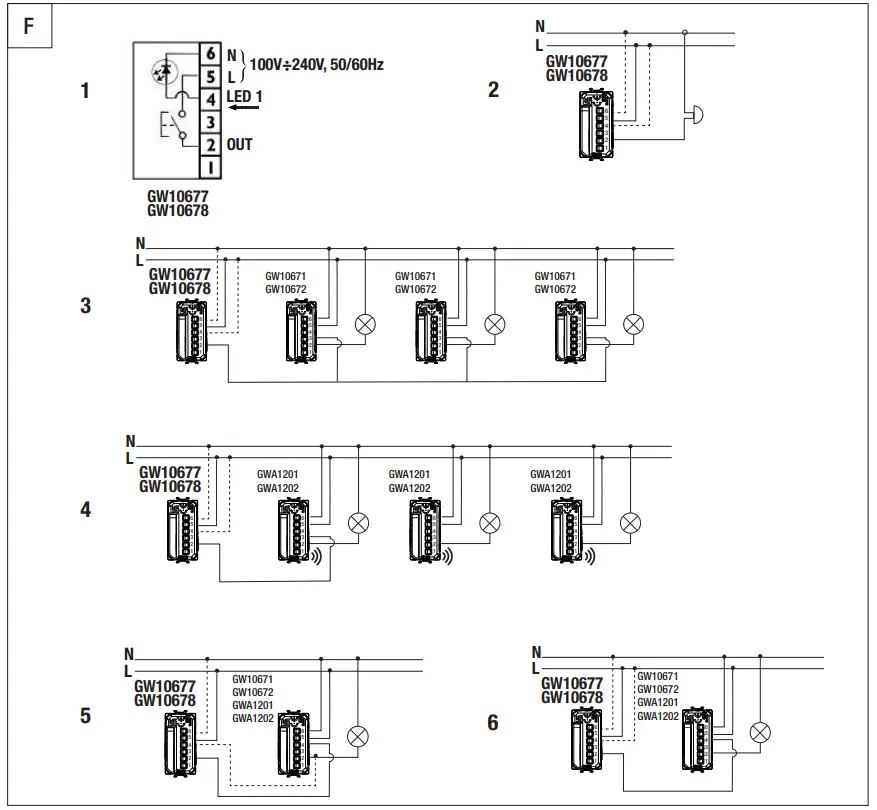 F

1

6
5
4
3
2
1

N
L
100V÷240V, 50/60Hz
LED 1
OUT

GW10677
GW10678

2

N
L
GW10677
GW10678

3

N
L
GW10677
GW10678
GW10671
GW10672
GW10671
GW10672
GW10671
GW10672

4

N
L
GW10677
GW10678
GWA1201
GWA1202
GWA1201
GWA1202
GWA1201
GWA1202

5

N
L
GW10677
GW10678
GW10671
GW10672
GWA1201
GWA1202

6

N
L
GW10677
GW10678
GW10671
GW10672
GWA1201
GWA1202