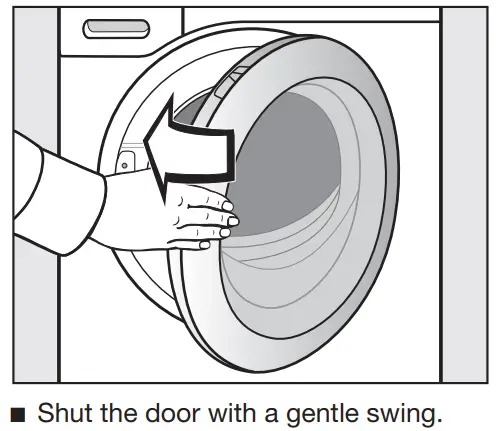 ■ Shut the door with a gentle swing.