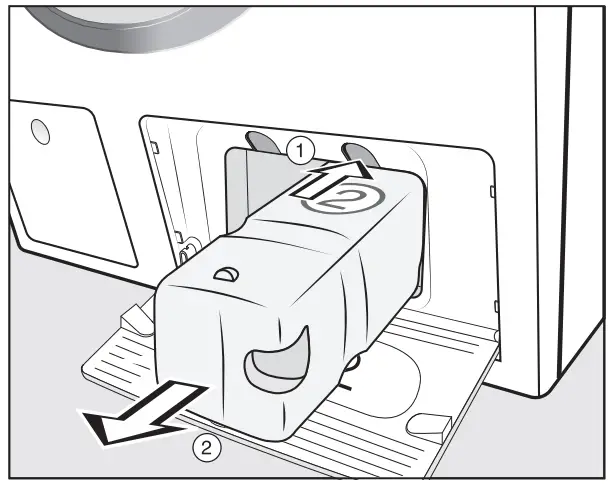 1

2

2