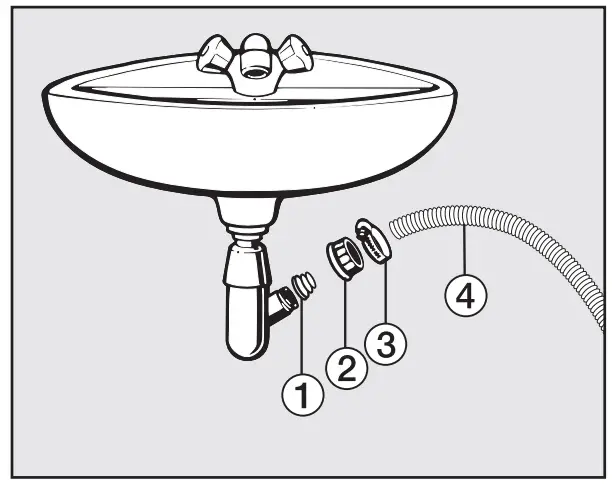 1
2
3
4