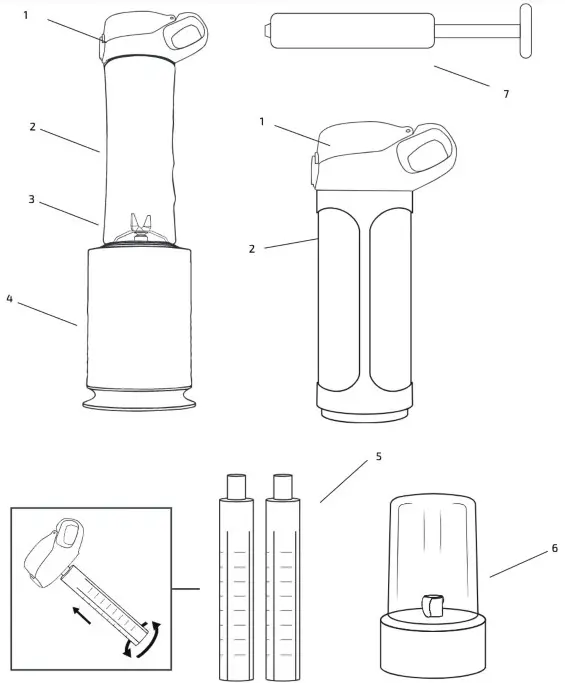 1
2
3
4
7
1
2
5
6