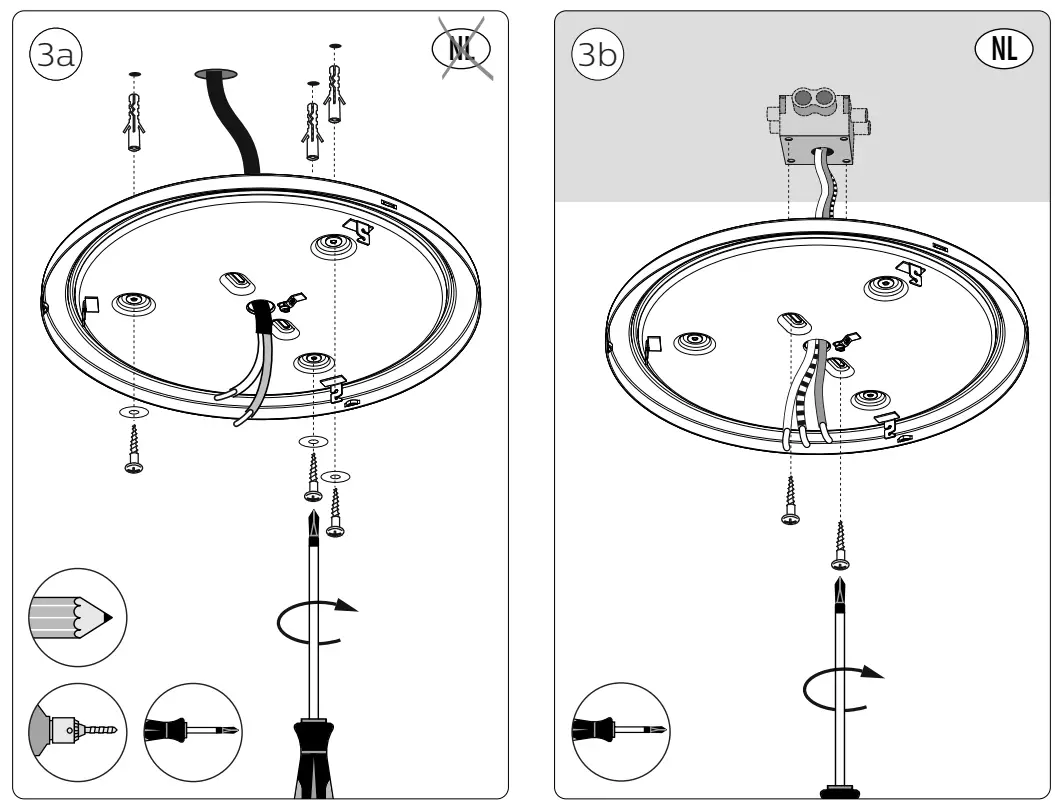 3a

NL

3b

NL