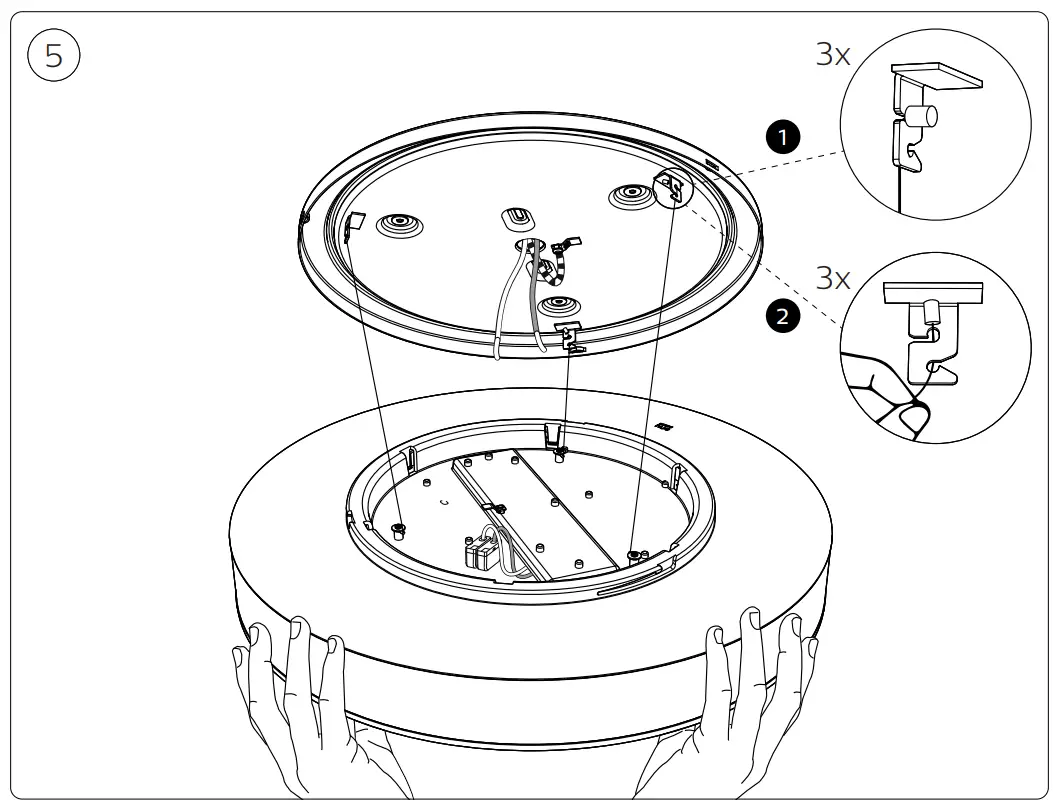 5

3x

1

3x

2