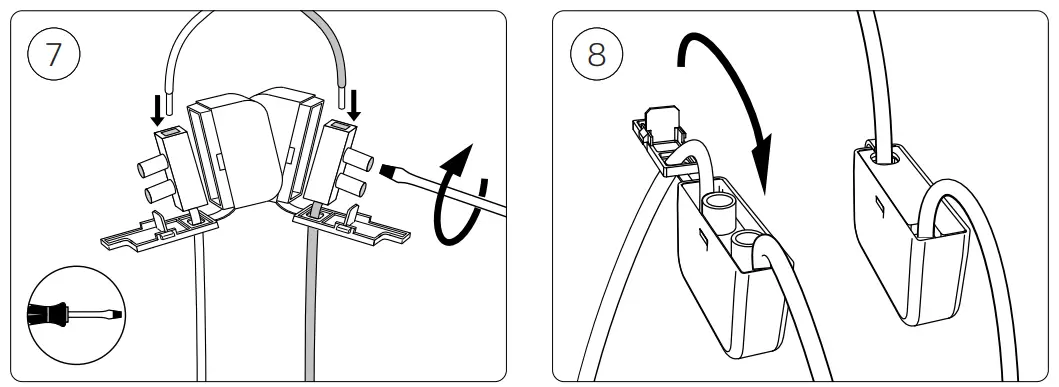 7

8