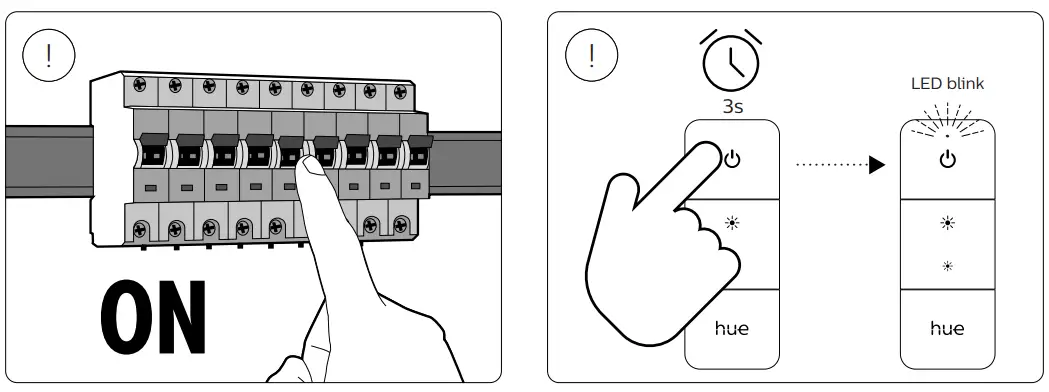 !

ON

!

3s

LED blink

hue

hue