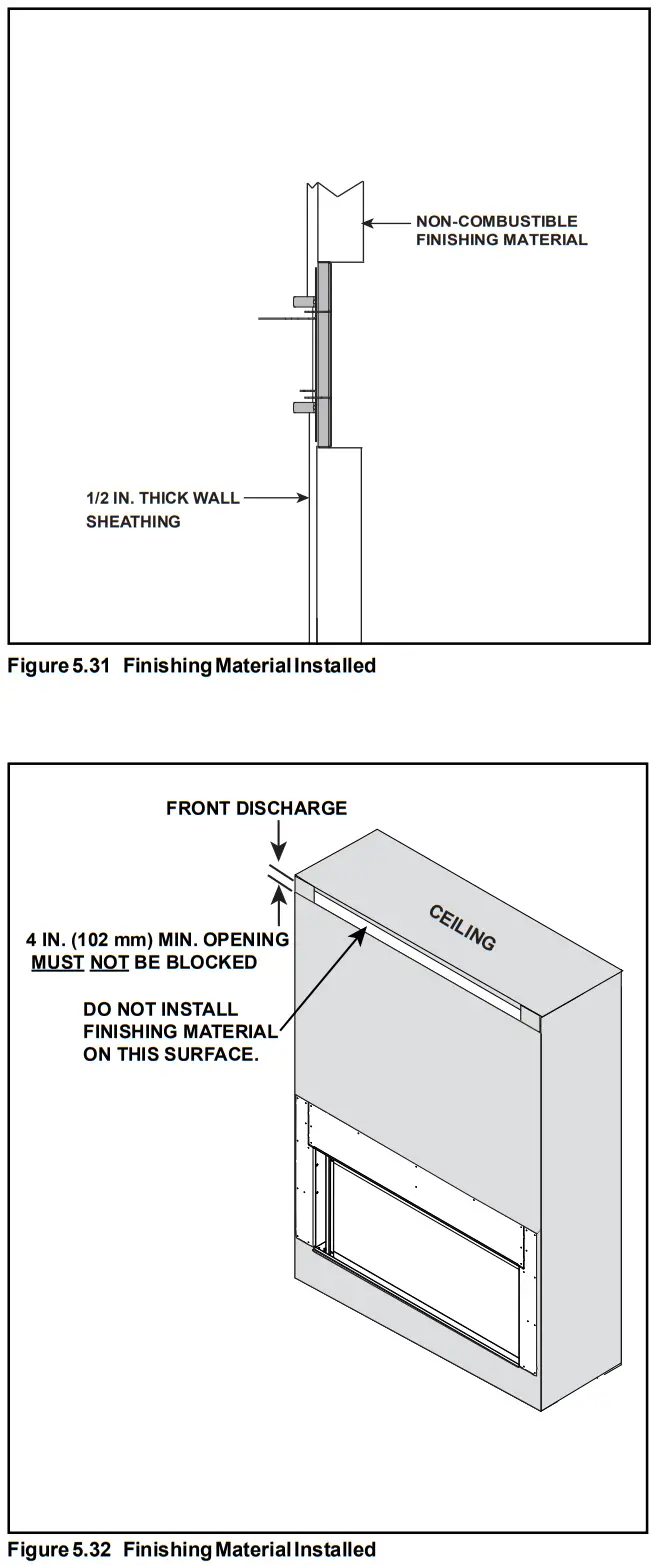 NON-COMBUSTIBLE FINISHING MATERIAL

1/2 IN. THICK WALL SHEATHING

Figure 5.31 Finishing Material Installed

FRONT DISCHARGE

4 IN. (102 mm) MIN. OPENING MUST NOT BE BLOCKED

DO NOT INSTALL FINISHING MATERIAL ON THIS SURFACE.

CEILING

Figure 5.32 Finishing Material Installed