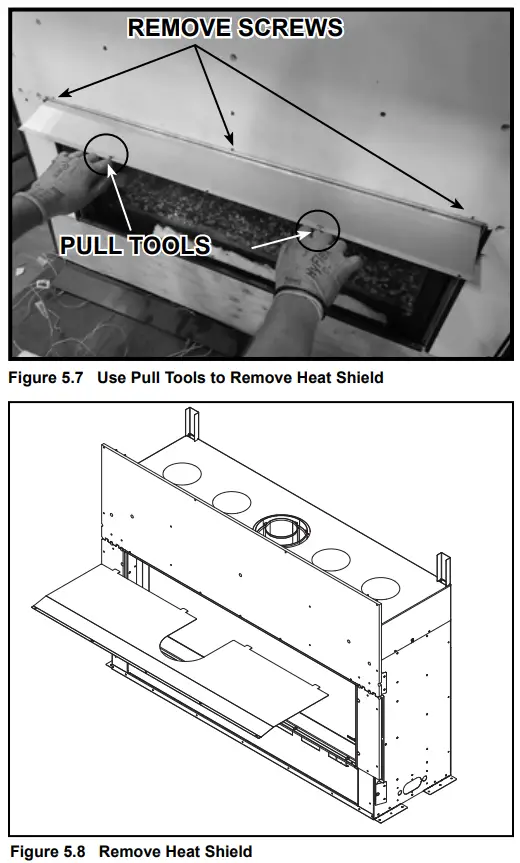 REMOVE SCREWS

PULL TOOLS

Figure 5.7 Use Pull Tools to Remove Heat Shield

Figure 5.8 Remove Heat Shield