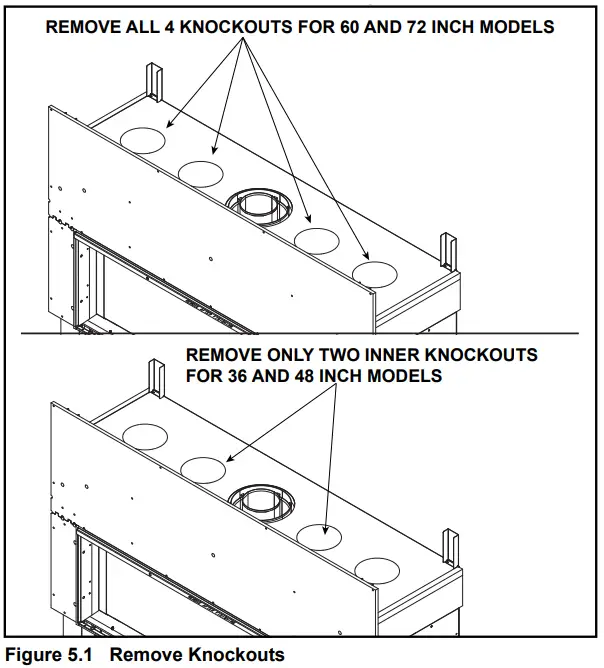 REMOVE ALL 4 KNOCKOUTS FOR 60 AND 72 INCH MODELS

REMOVE ONLY TWO INNER KNOCKOUTS FOR 36 AND 48 INCH MODELS

Figure 5.1 Remove Knockouts