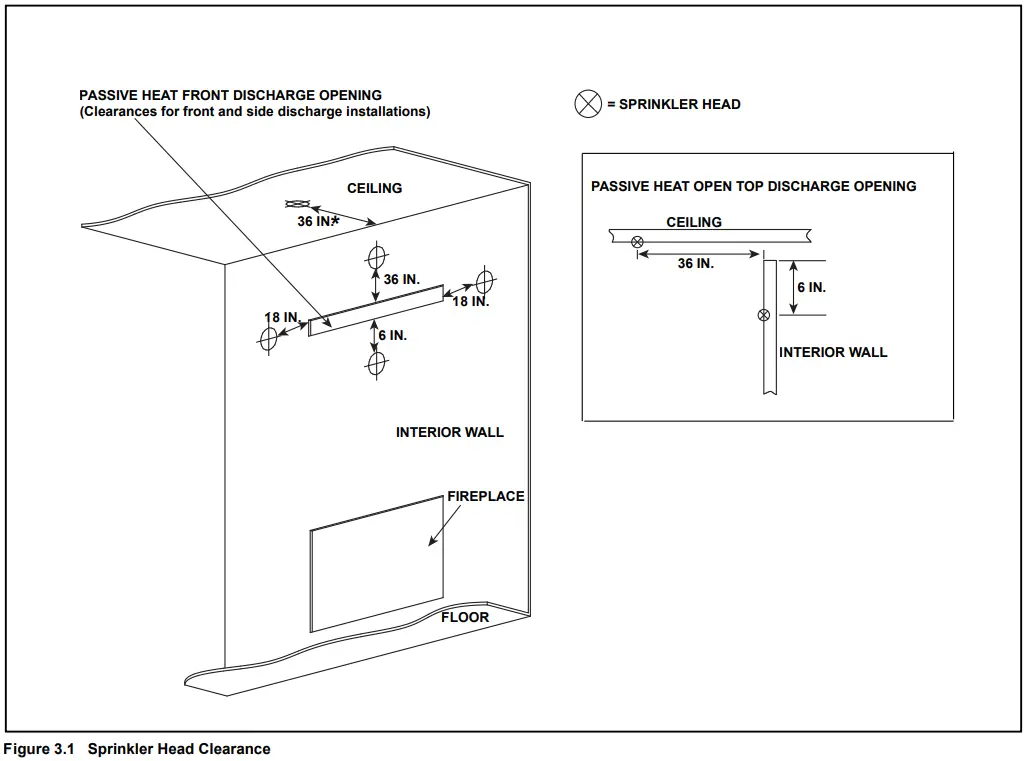 PASSIVE HEAT FRONT DISCHARGE OPENING
(Clearances for front and side discharge installations)

= SPRINKLER HEAD

CEILING

36 IN.*

36 IN.

18 IN.

18 IN.

6 IN.

INTERIOR WALL

FIREPLACE

FLOOR

PASSIVE HEAT OPEN TOP DISCHARGE OPENING

CEILING

36 IN.

6 IN.

INTERIOR WALL

Figure 3.1 Sprinkler Head Clearance