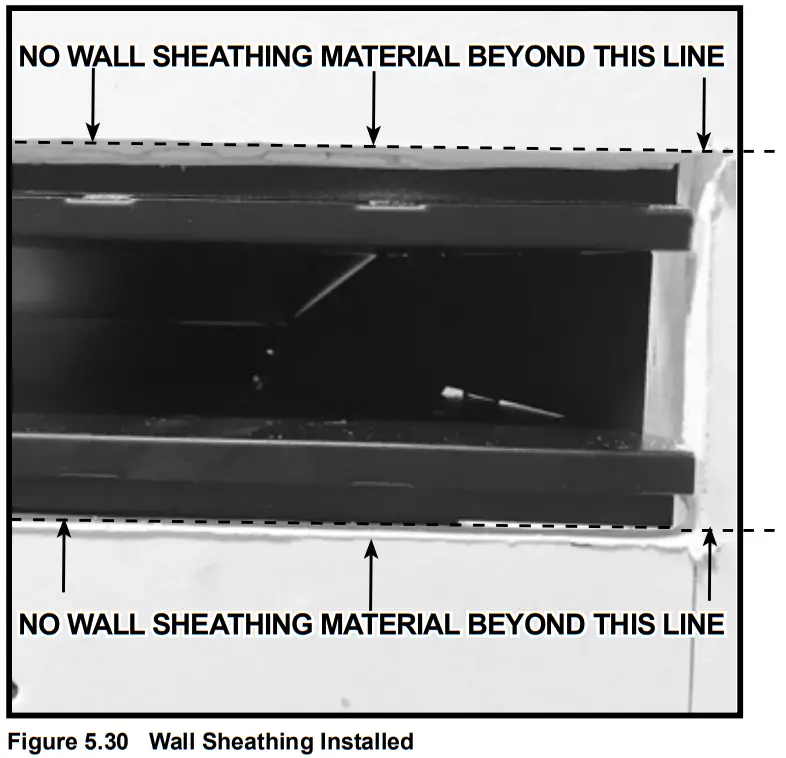 NO WALL SHEATHING MATERIAL BEYOND THIS LINE

NO WALL SHEATHING MATERIAL BEYOND THIS LINE

Figure 5.30 Wall Sheathing Installed