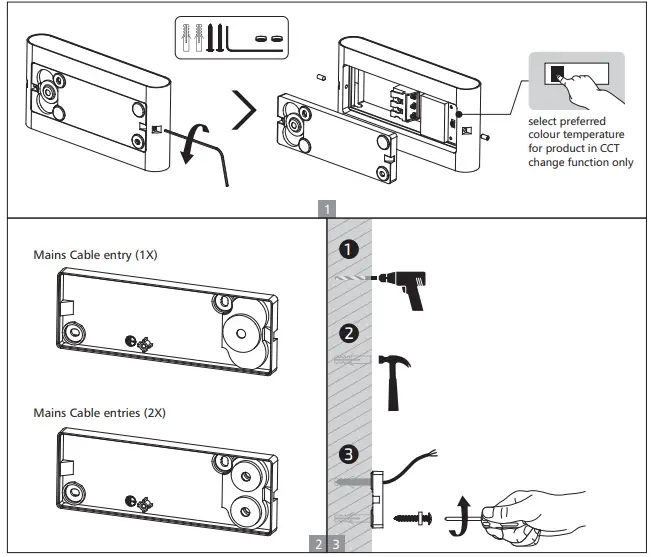 select preferred colour temperature for product in CCT change function only

1

Mains Cable entry (1X)

Mains Cable entries (2X)

1

2

3

2 3