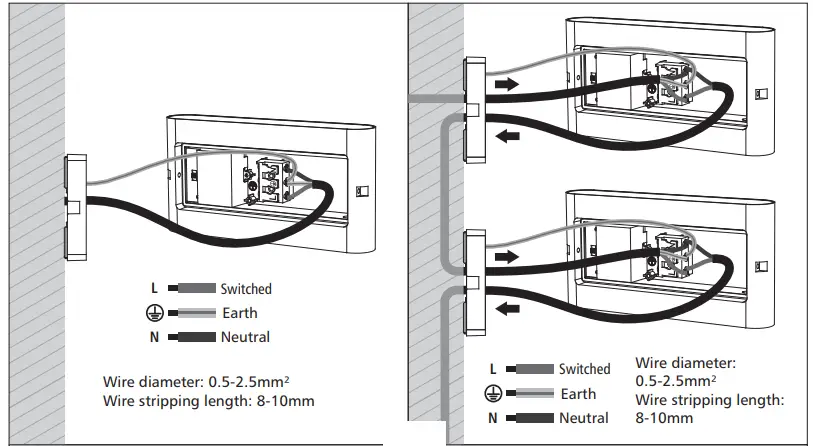 L Switched
Earth
N Neutral

Wire diameter: 0.5-2.5mm$^2$
Wire stripping length: 8-10mm

L Switched
Earth
N Neutral

Wire diameter: 0.5-2.5mm$^2$
Wire stripping length: 8-10mm