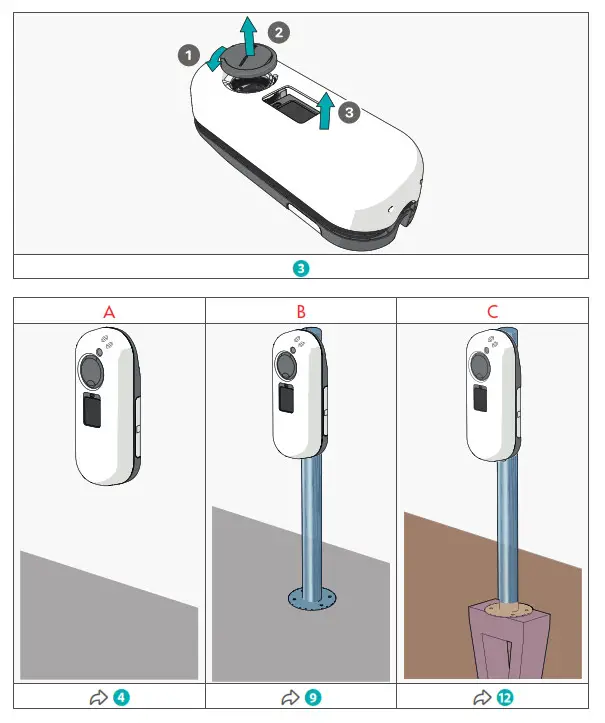 1
2
3

3

| A | B | C |
|---|---|---|
| 4 | 9 | 12 |