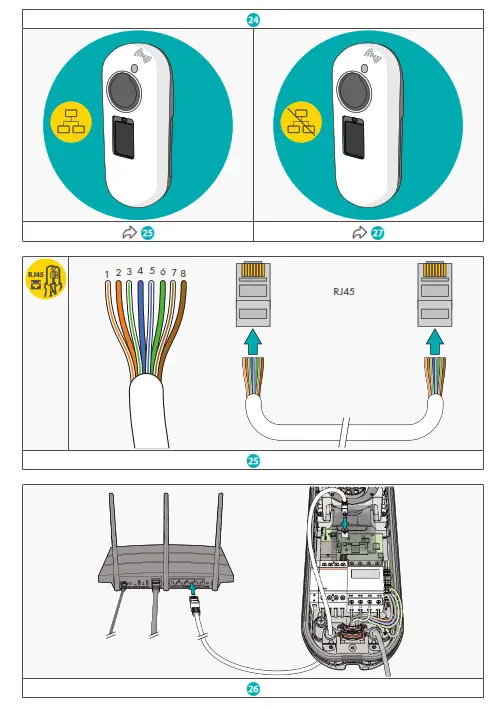 24

25

27

RJ45

1 2 3 4 5 6 7 8

RJ45

25

26