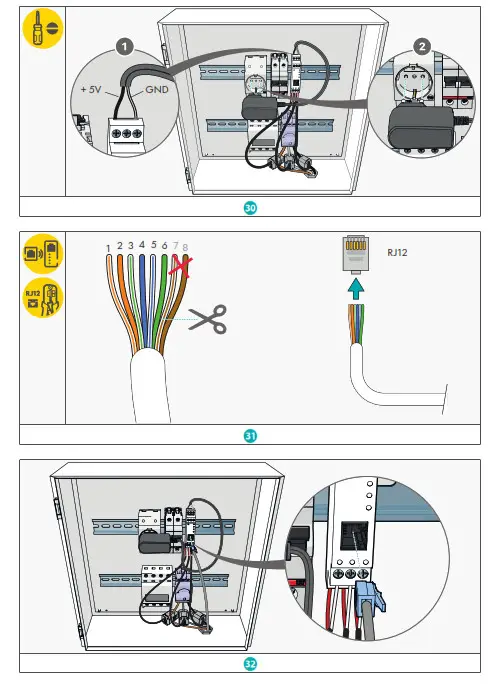 1
+ 5V
GND
2
30

RJ12
1 2 3 4 5 6 7 8
RJ12
31

32